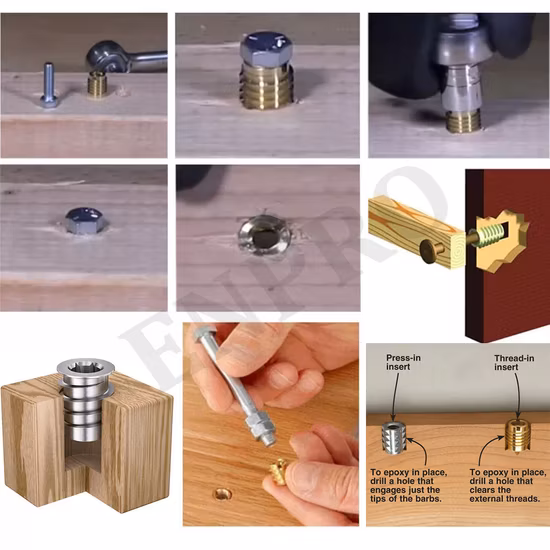 ENPRO

Press-in insert

Thread-in insert

To epoxy in place, drill a hole that engages just the tips of the barbs.

To epoxy in place, drill a hole that clears the external threads.